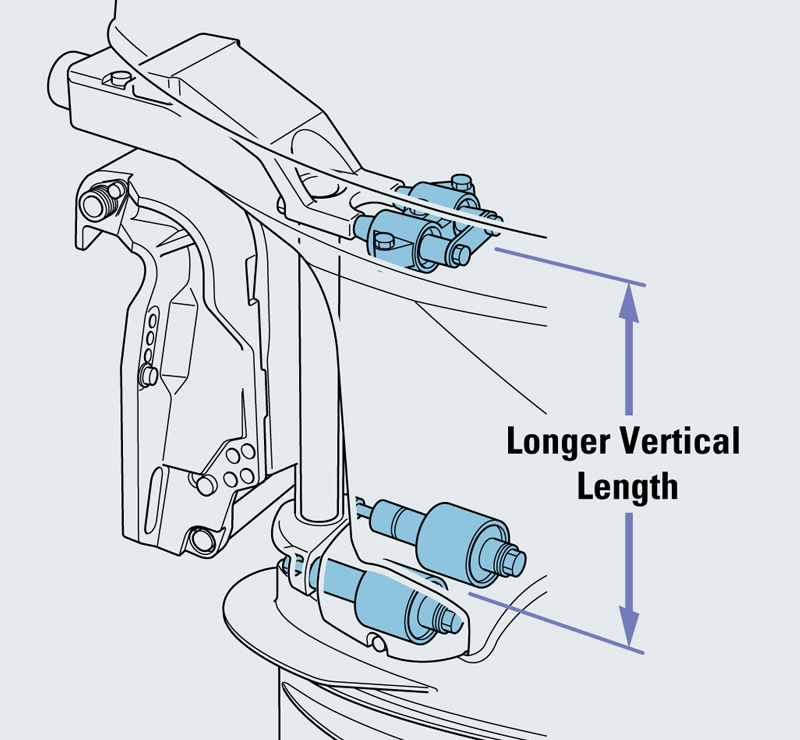 Longer Vertical Length