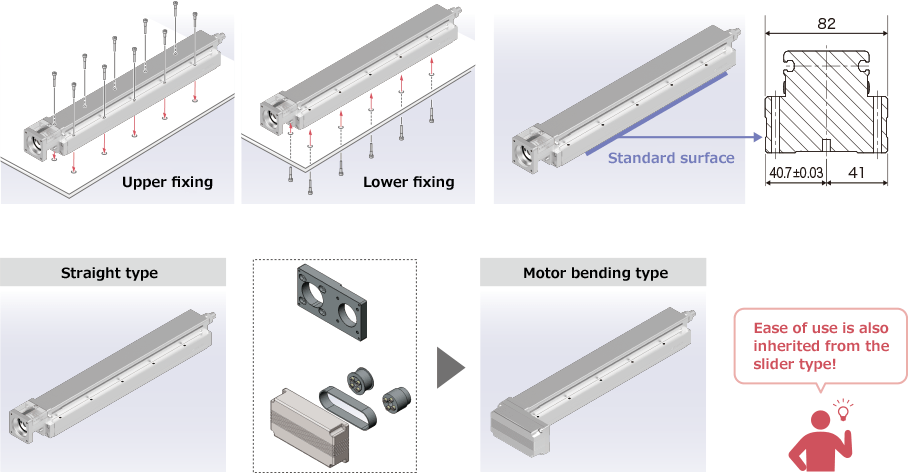 Upper fixing

Lower fixing

Standard surface

82

40.7±0.03

41

Straight type

Motor bending type

Ease of use is also inherited from the slider type!