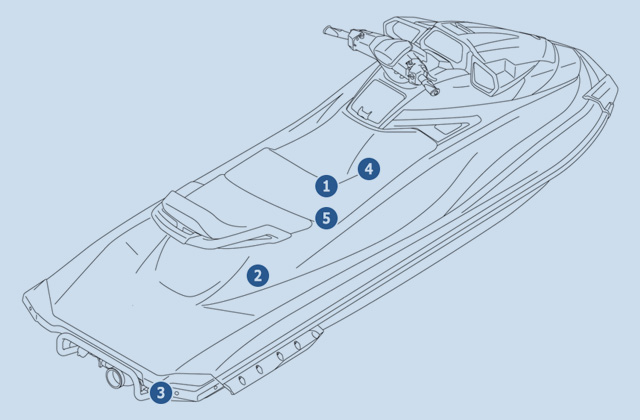 4
1
5
2
3